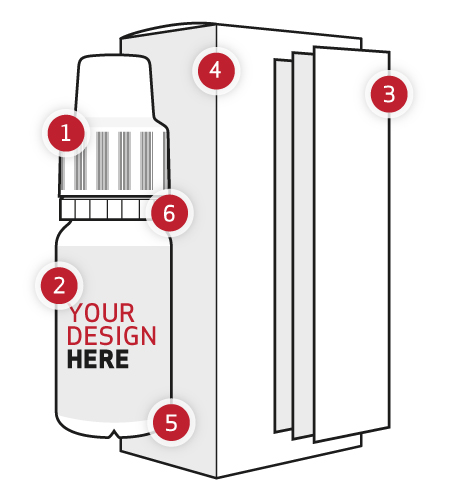 4
3
1
6
2
YOUR DESIGN HERE
5